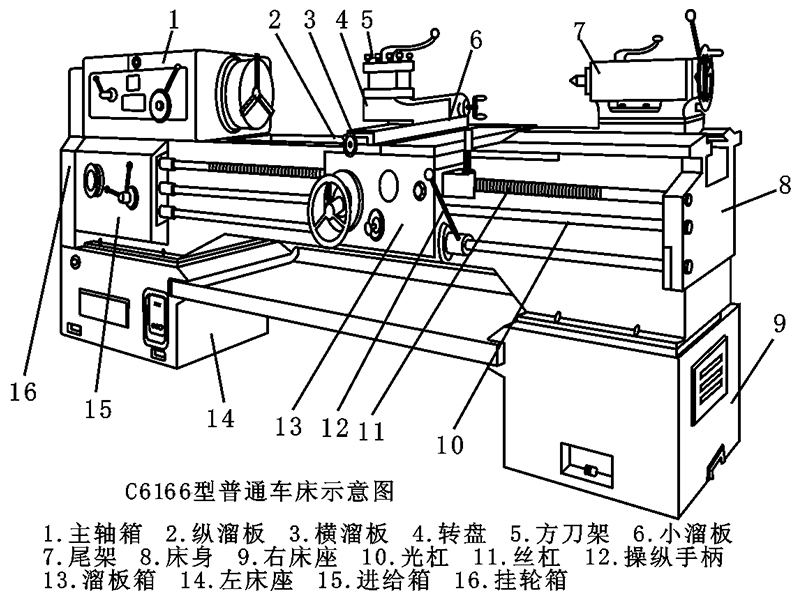 1 2 3 4 5 6 7 8 9 16 15 14 13 12 11 10

C6166型普通车床示意图

1.主轴箱 2.纵溜板 3.横溜板 4.转盘 5.方刀架 6.小溜板 7.尾架 8.床身 9.右床座 10.光杠 11.丝杠 12.操纵手柄 13.溜板箱 14.左床座 15.进给箱 16.挂轮箱